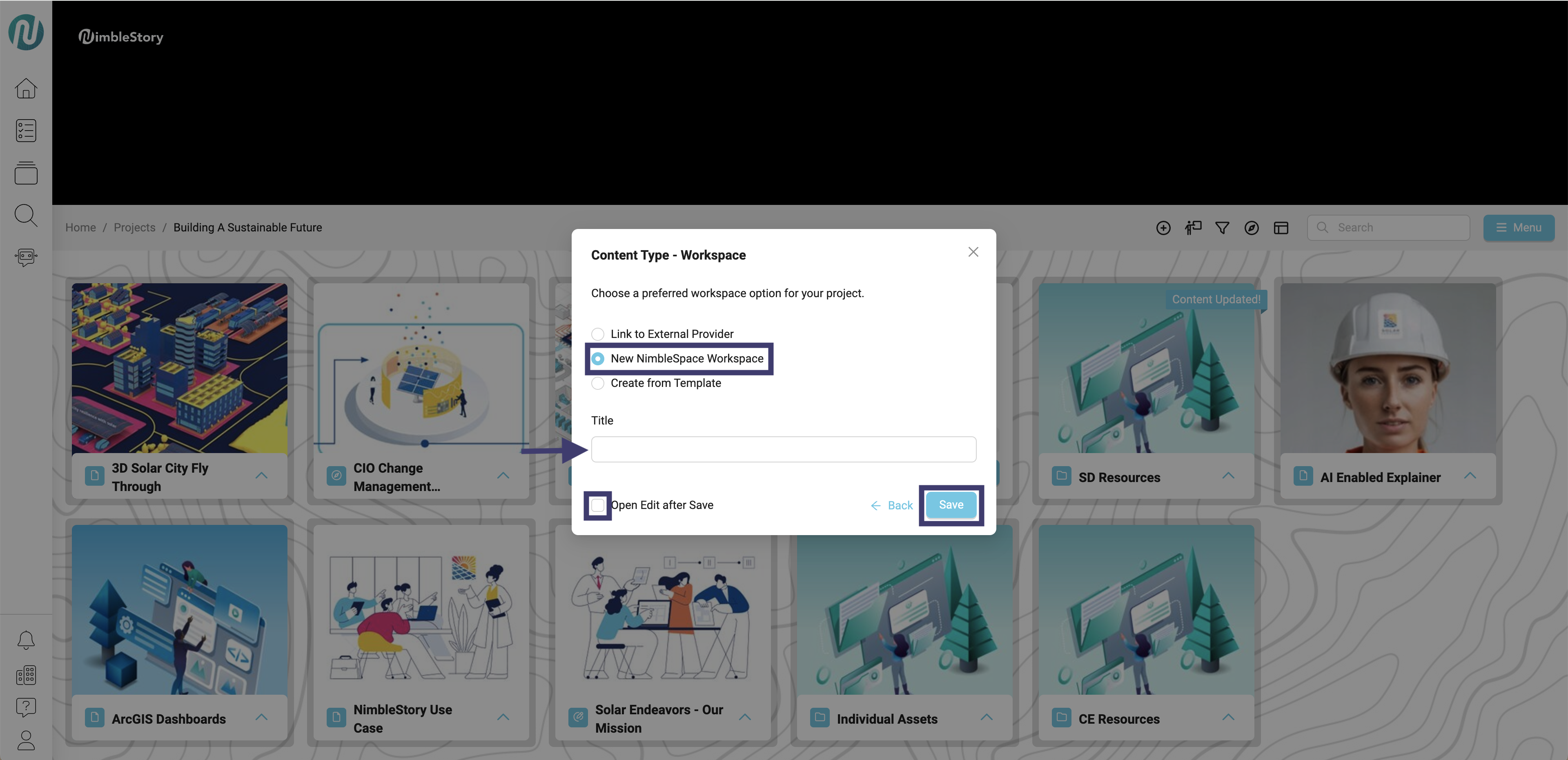 NimbleStory

Home / Projects / Building A Sustainable Future

Search

Menu

Content Type - Workspace

Choose a preferred workspace option for your project.

Link to External Provider

New NimbleSpace Workspace

Create from Template

Title

Open Edit after Save

Back

Save

3D Solar City Fly Through

CIO Change Management...

Content Updated!

SD Resources

AI Enabled Explainer

ArcGIS Dashboards

NimbleStory Use Case

Solar Endeavors - Our Mission

Individual Assets

CE Resources